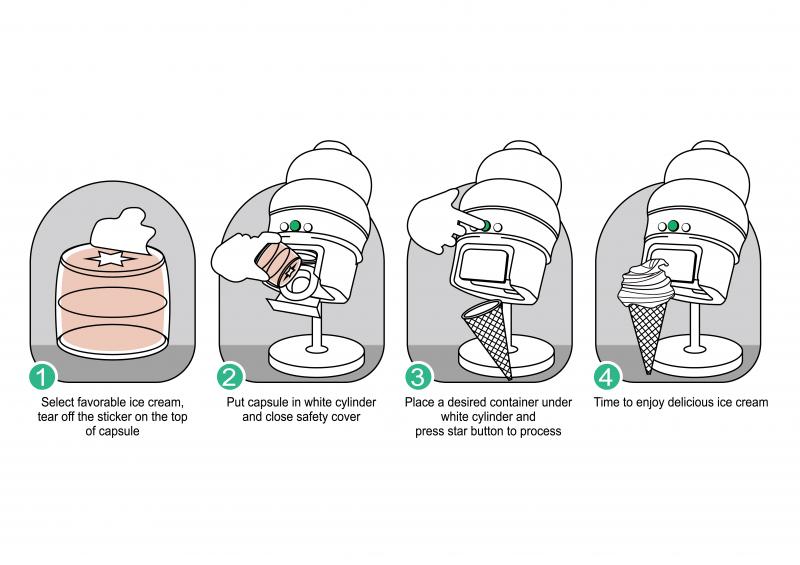 1
Select favorable ice cream, tear off the sticker on the top of capsule

2
Put capsule in white cylinder and close safety cover

3
Place a desired container under white cylinder and press star button to process

4
Time to enjoy delicious ice cream